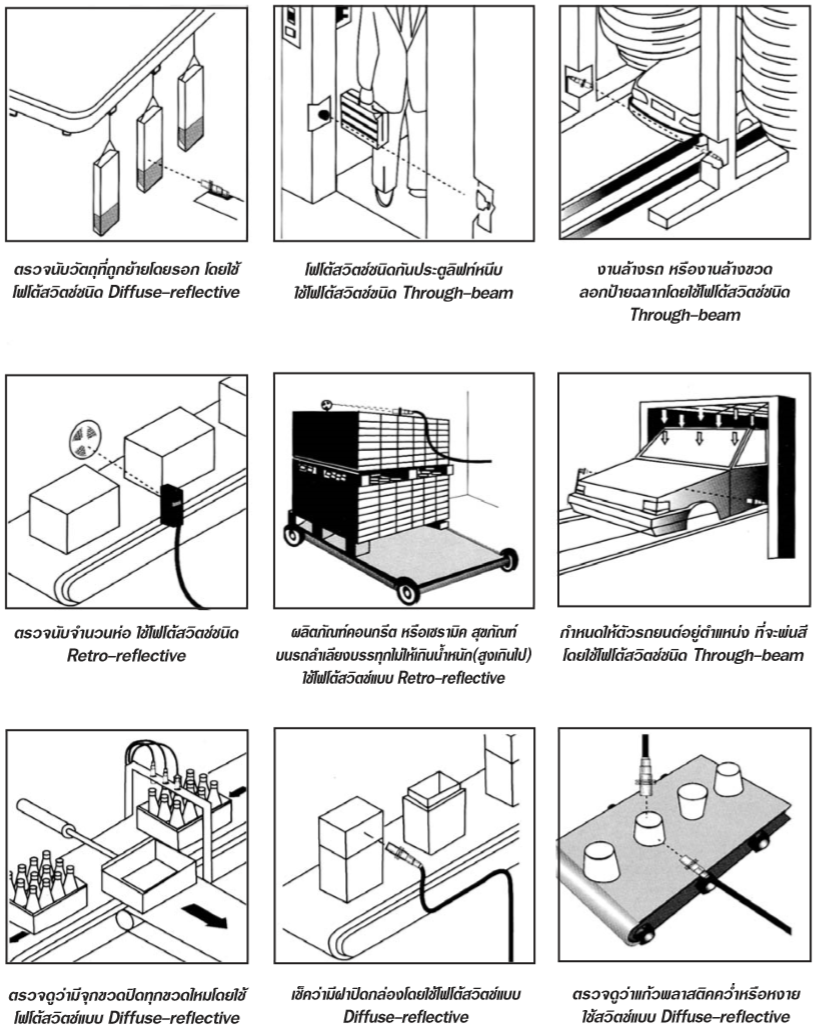 ตรวจนับวัตถุที่ถูกย้ายโดยรอก โดยใช้โฟโต้สวิตช์ชนิด Diffuse-reflective

โฟโต้สวิตช์ชนิดกันประตูลิฟท์หนีบ ใช้โฟโต้สวิตช์ชนิด Through-beam

งานล้างรถ หรืองานล้างขวด ลอกป้ายฉลากโดยใช้โฟโต้สวิตช์ชนิด Through-beam

ตรวจนับจำนวนห่อ ใช้โฟโต้สวิตช์ชนิด Retro-reflective

ผลิตภัณฑ์คอนกรีต หรือเซรามิค สุขภัณฑ์ บนรถลำเลียงบรรทุกไม่ให้เกินน้ำหนัก(สูงเกินไป) ใช้โฟโต้สวิตช์แบบ Retro-reflective

กำหนดให้ตัวรถยนต์อยู่ตำแหน่ง ที่จะพ่นสี โดยใช้โฟโต้สวิตช์ชนิด Through-beam

ตรวจดูว่ามีจุกขวดปิดทุกขวดไหมโดยใช้โฟโต้สวิตช์แบบ Diffuse-reflective

เช็คว่ามีฝาปิดกล่องโดยใช้โฟโต้สวิตช์แบบ Diffuse-reflective

ตรวจดูว่าแก้วพลาสติคคว่ำหรือหงาย ใช้สวิตช์แบบ Diffuse-reflective